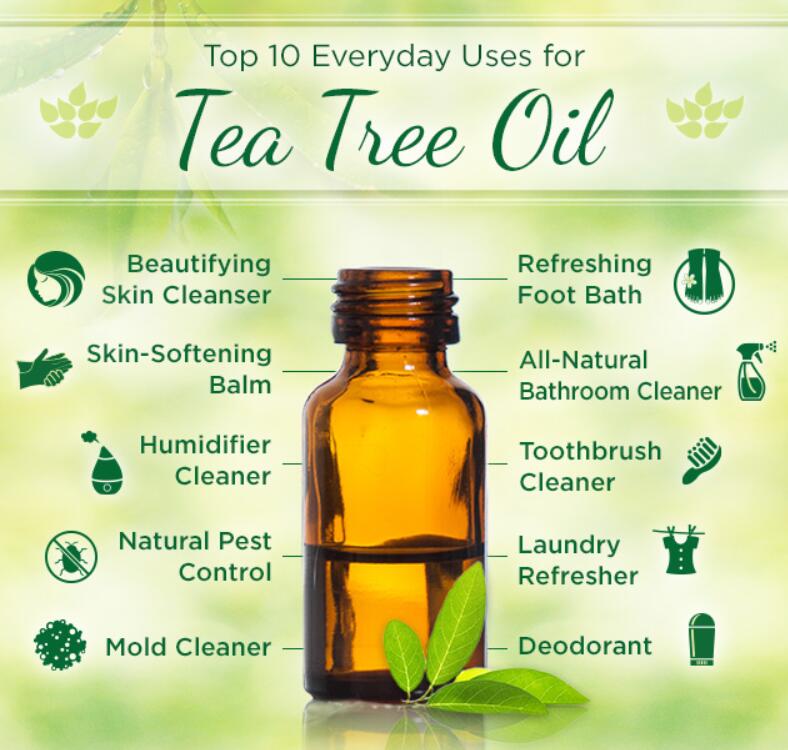 Top 10 Everyday Uses for
Tea Tree Oil

Beautifying Skin Cleanser

Skin-Softening Balm

Humidifier Cleaner

Natural Pest Control

Mold Cleaner

Refreshing Foot Bath

All-Natural Bathroom Cleaner

Toothbrush Cleaner

Laundry Refresher

Deodorant